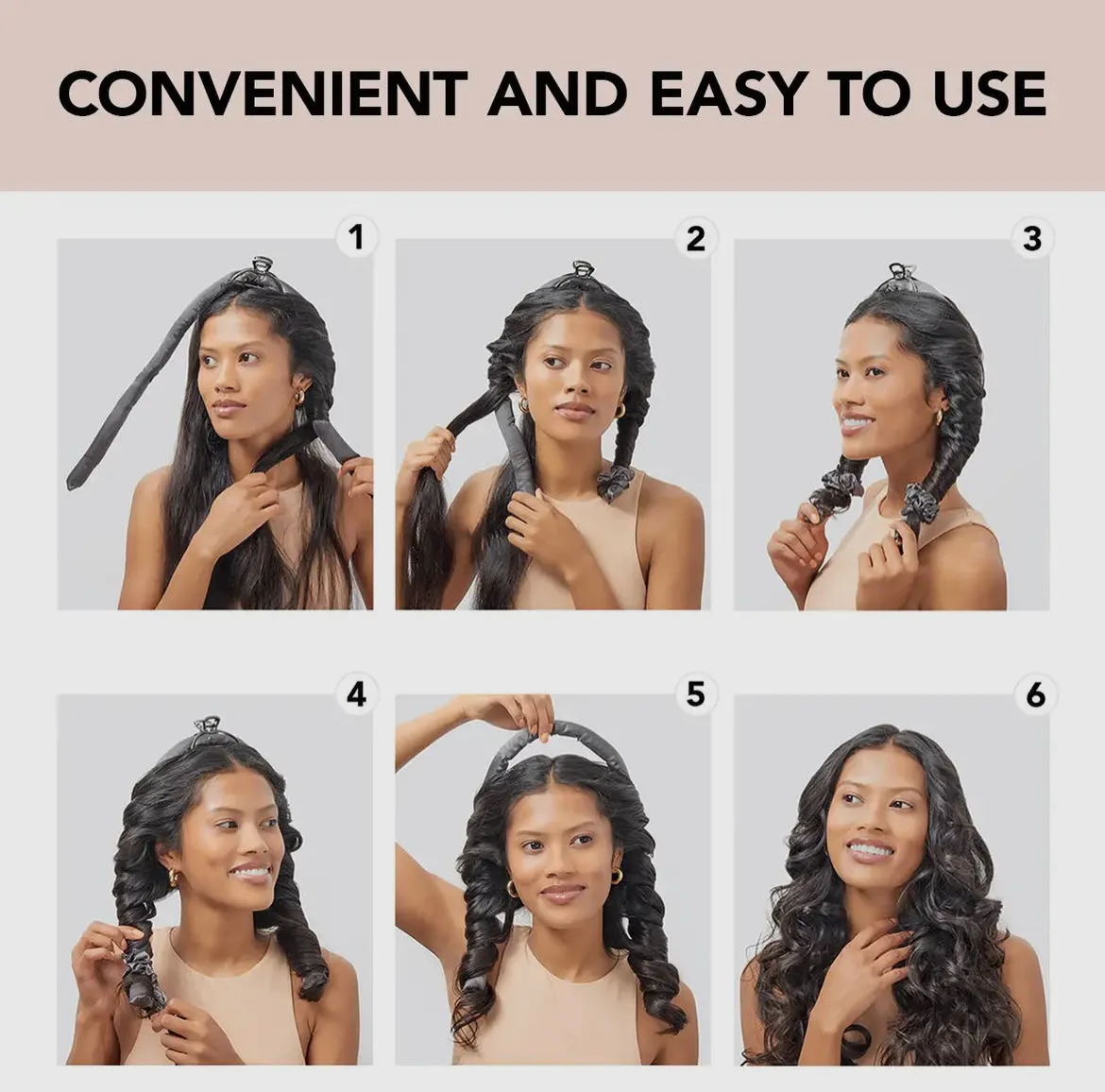 CONVENIENT AND EASY TO USE

1

2

3

4

5

6